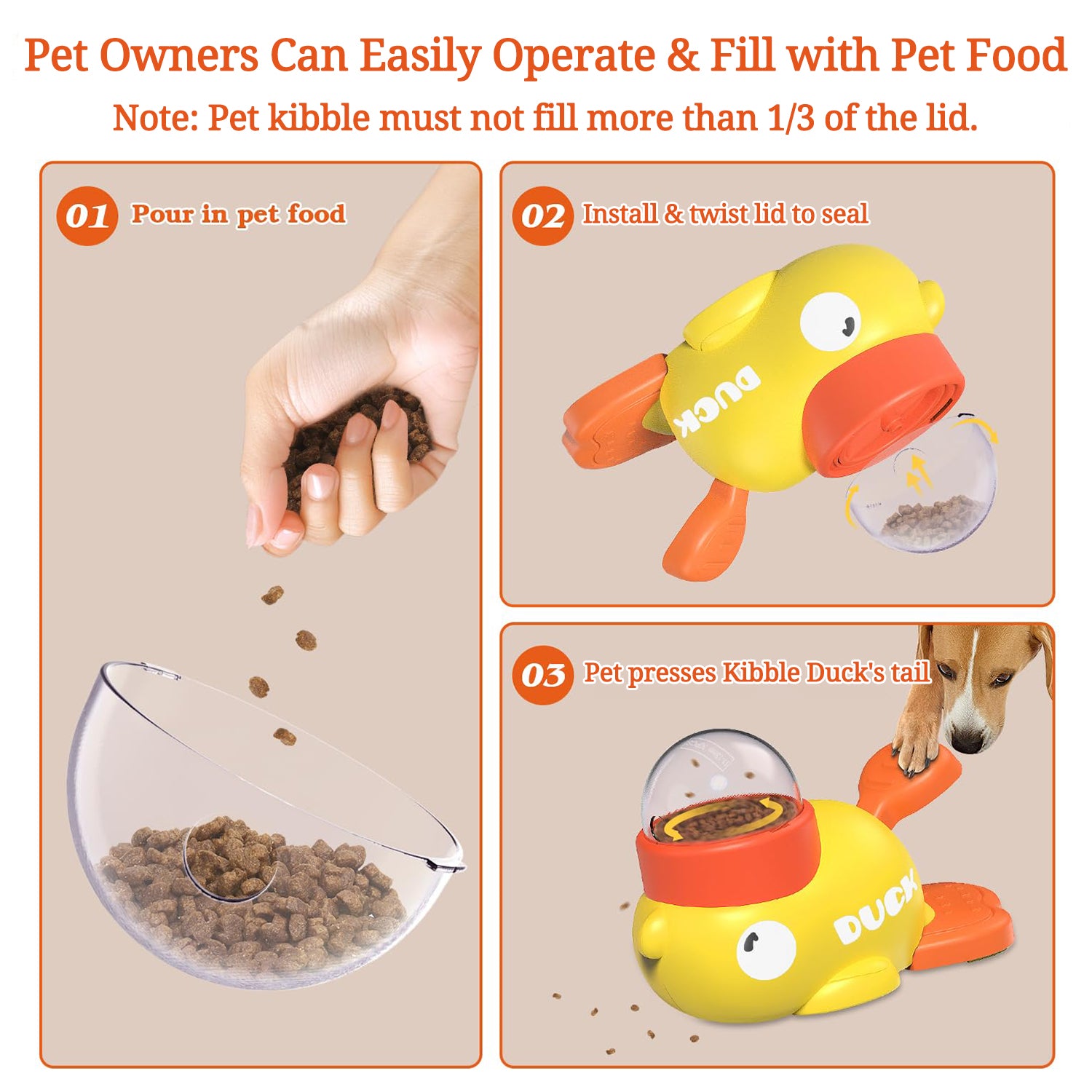 Pet Owners Can Easily Operate & Fill with Pet Food

Note: Pet kibble must not fill more than 1/3 of the lid.

01 Pour in pet food

02 Install & twist lid to seal

DUCK

03 Pet presses Kibble Duck's tail

DUCK